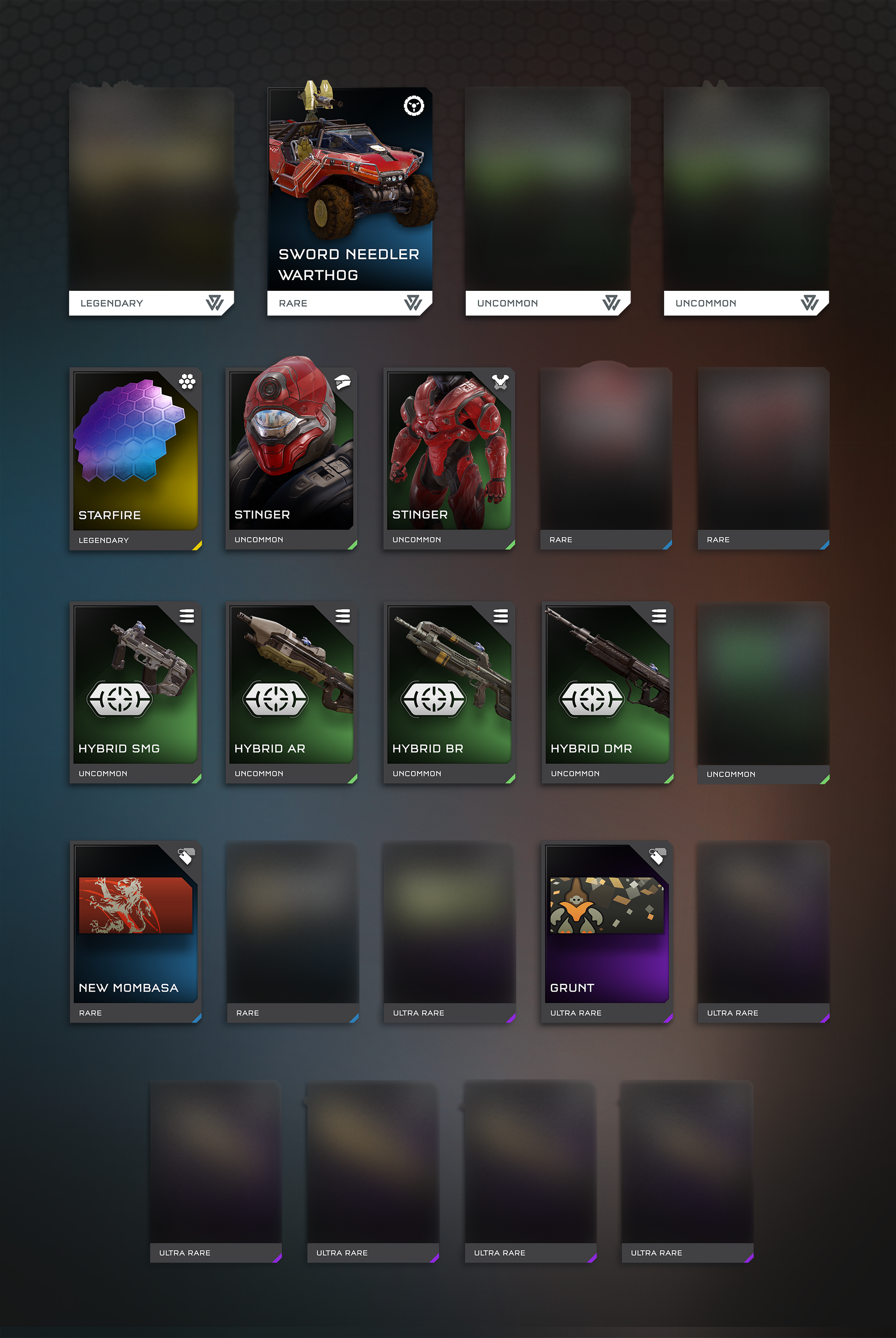 LEGENDARY

SWORD NEEDLER WARTHOG
RARE

UNCOMMON

UNCOMMON

STARFIRE
LEGENDARY

STINGER
UNCOMMON

STINGER
UNCOMMON

RARE

RARE

HYBRID SMG
UNCOMMON

HYBRID AR
UNCOMMON

HYBRID BR
UNCOMMON

HYBRID DMR
UNCOMMON

UNCOMMON

NEW MOMBASA
RARE

RARE

ULTRA RARE

GRUNT
ULTRA RARE

ULTRA RARE

ULTRA RARE

ULTRA RARE

ULTRA RARE

ULTRA RARE